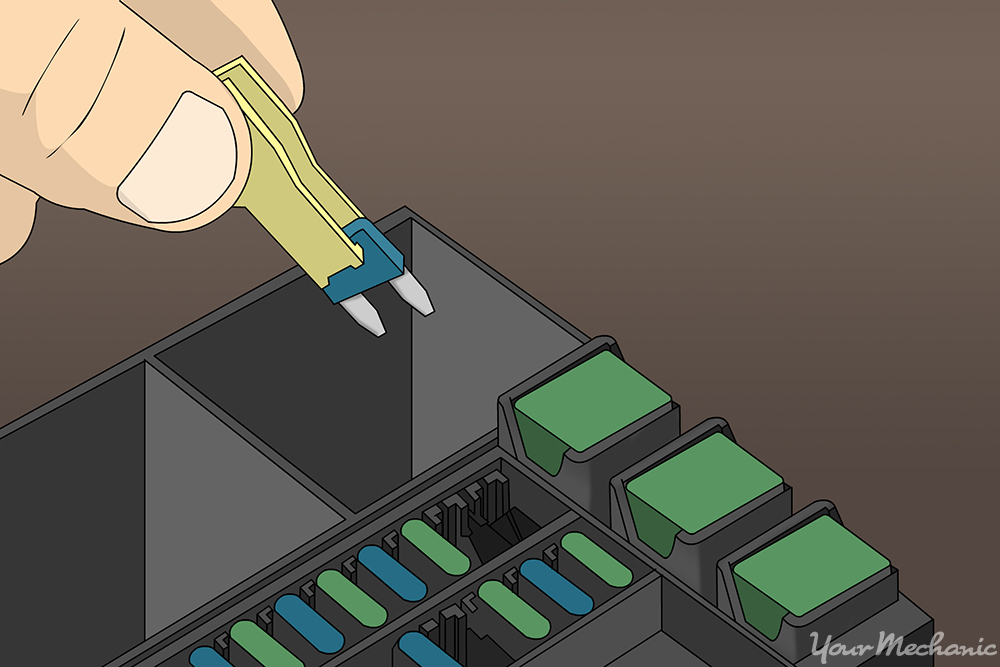 YourMechanic